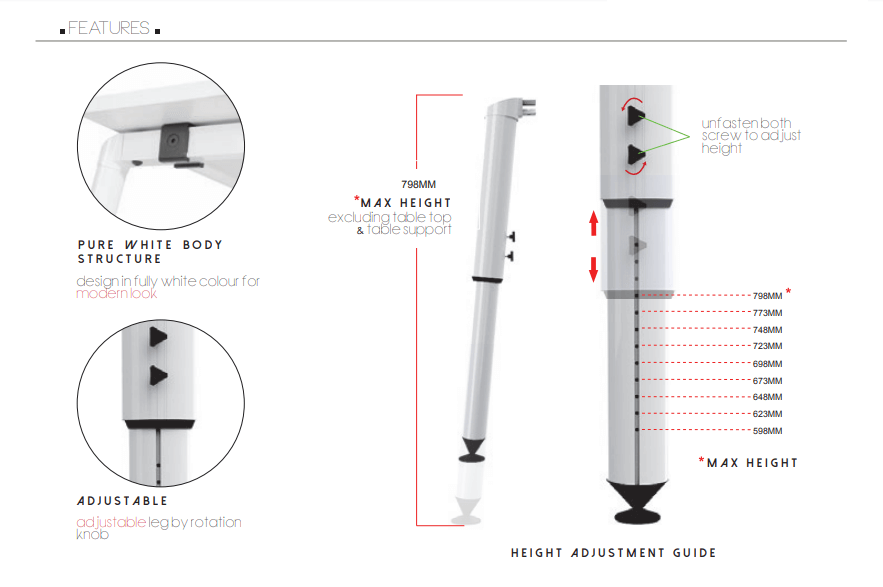 FEATURES

PURE WHITE BODY STRUCTURE

design in fully white colour for modern look

ADJUSTABLE

adjustable leg by rotation knob

798MM

*MAX HEIGHT
excluding table top & table support

unfasten both screw to adjust height

798MM *
773MM
748MM
723MM
698MM
673MM
648MM
623MM
598MM

*MAX HEIGHT

HEIGHT ADJUSTMENT GUIDE