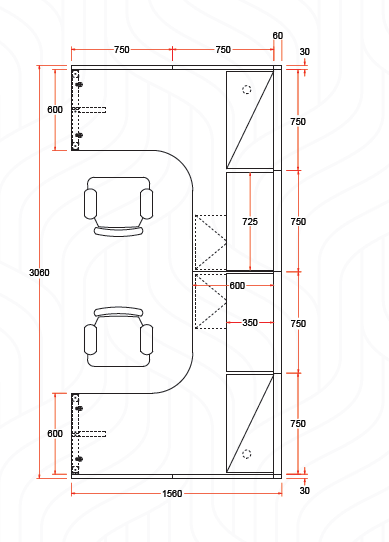 750
750
60
30
600
750
725
750
3060
600
350
750
600
750
1560
30